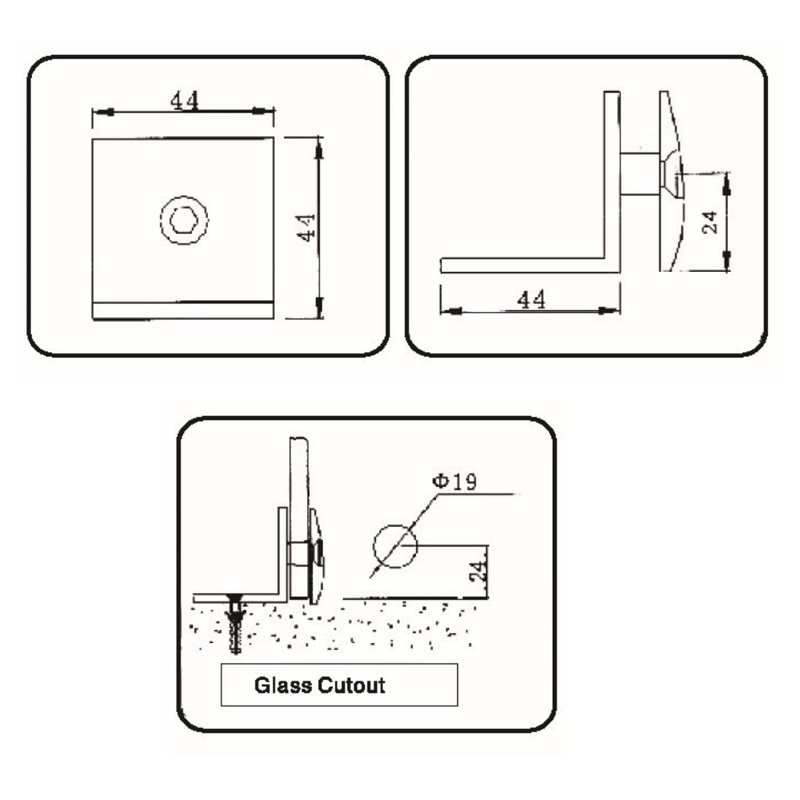 44

44

24

44

Φ19

24

Glass Cutout