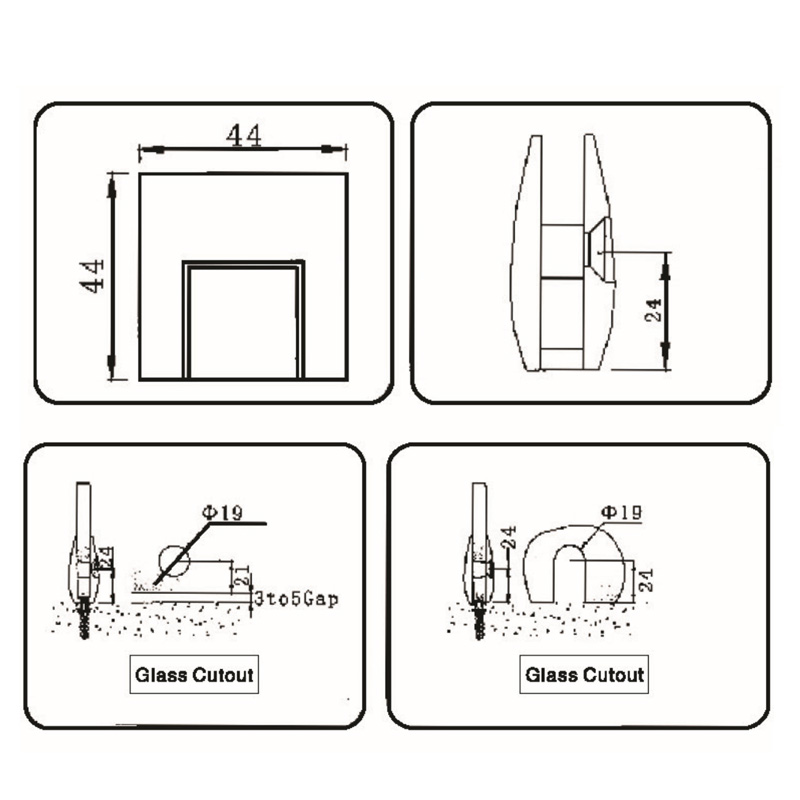 44

44

24

Φ19

24

21

3to5Gap

Glass Cutout

Φ19

24

21

Glass Cutout